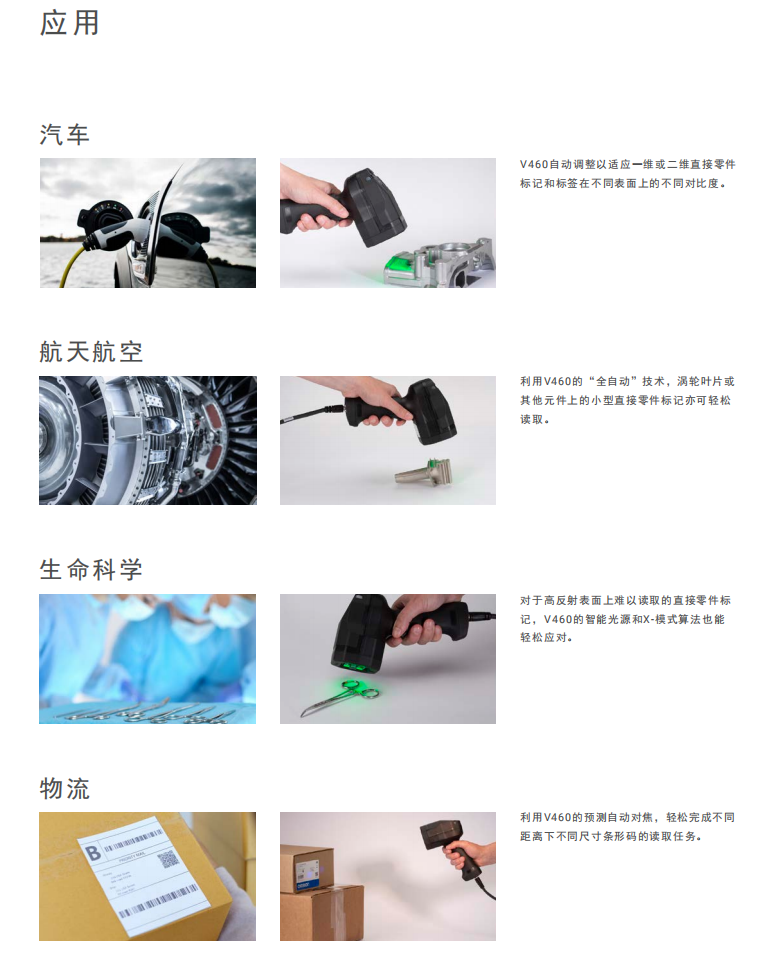 应用

汽车

V460自动调整以适应一维或二维直接零件标记和标签在不同表面上的不同对比度。

航天航空

利用V460的“全自动”技术，涡轮叶片或其他元件上的小型直接零件标记亦可轻松读取。

生命科学

对于高反射表面上难以读取的直接零件标记，V460的智能光源和X-模式算法也能轻松应对。

物流

B

利用V460的预测自动对焦，轻松完成不同距离下不同尺寸条形码的读取任务。